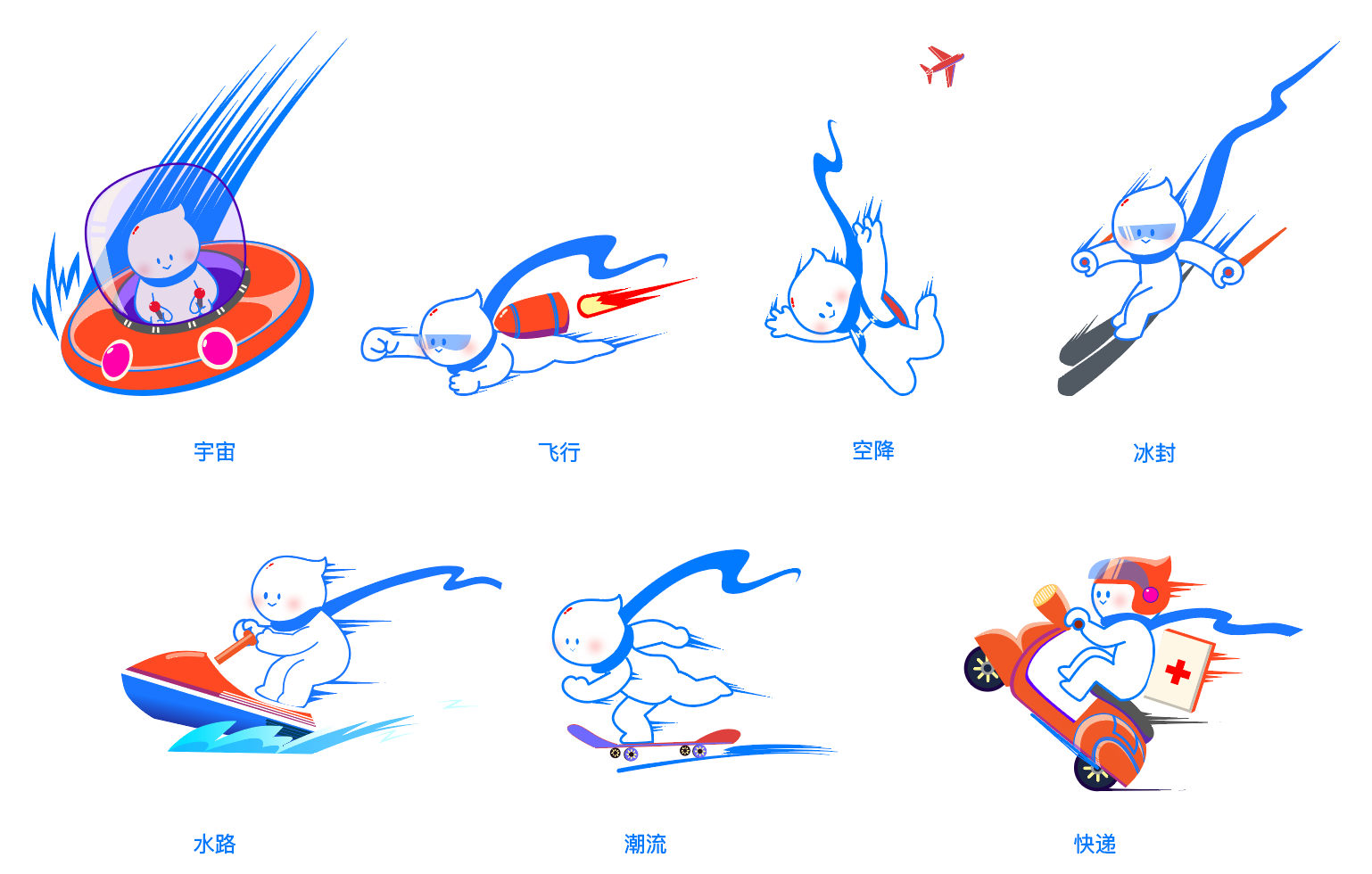 宇宙

飞行

空降

冰封

水路

潮流

快递