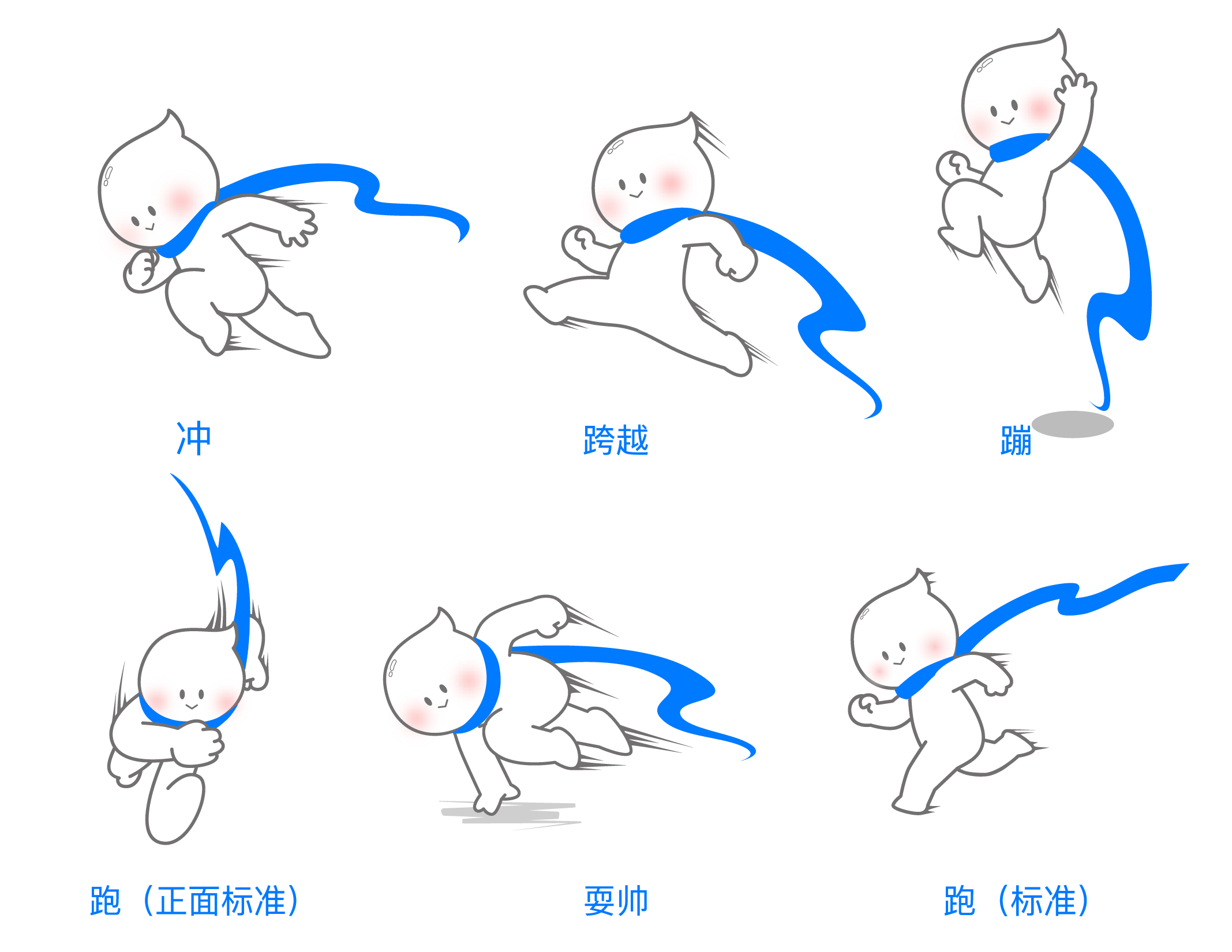 冲

跨越

蹦

跑（正面标准）

耍帅

跑（标准）